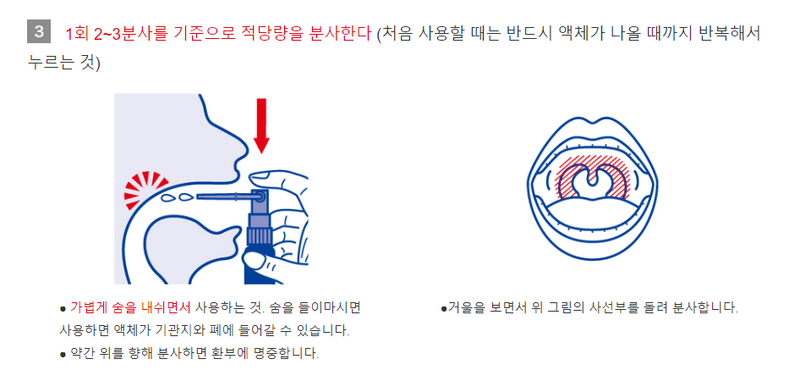 3 1회 2~3분사를 기준으로 적당량을 분사한다 (처음 사용할 때는 반드시 액체가 나올 때까지 반복해서 누르는 것)

● 가볍게 숨을 내쉬면서 사용하는 것. 숨을 들이마시면 사용하면 액체가 기관지와 폐에 들어갈 수 있습니다.
● 약간 위를 향해 분사하면 환부에 명중합니다.

●거울을 보면서 위 그림의 사선부를 돌려 분사합니다.